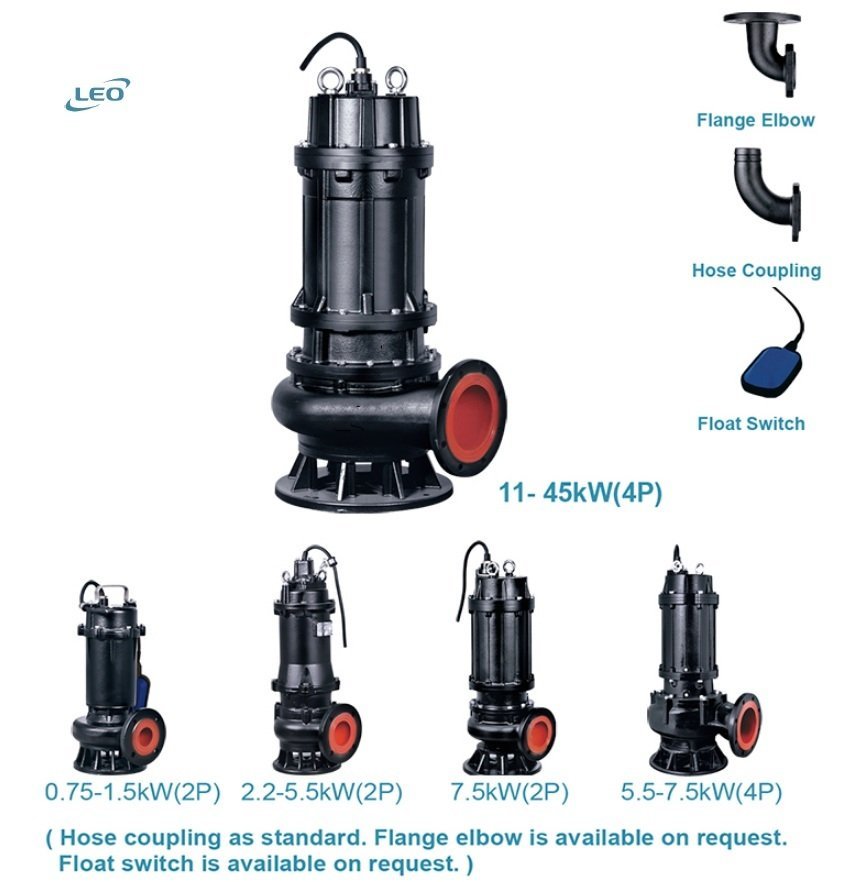 LEO

Flange Elbow

Hose Coupling

Float Switch

11- 45kW(4P)

0.75-1.5kW(2P) 2.2-5.5kW(2P) 7.5kW(2P) 5.5-7.5kW(4P)

( Hose coupling as standard. Flange elbow is available on request. Float switch is available on request. )